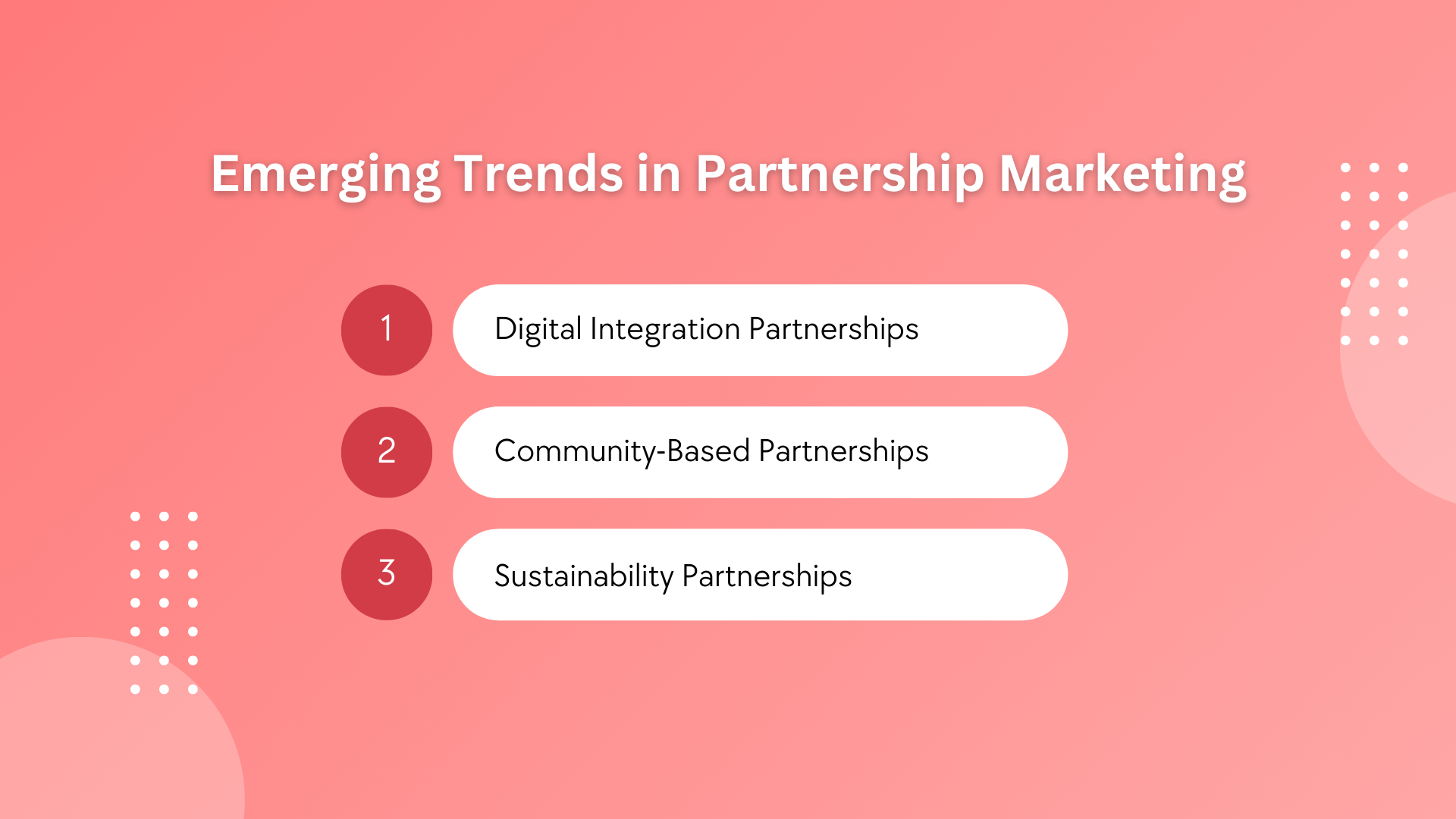 Emerging Trends in Partnership Marketing

1 Digital Integration Partnerships

2 Community-Based Partnerships

3 Sustainability Partnerships